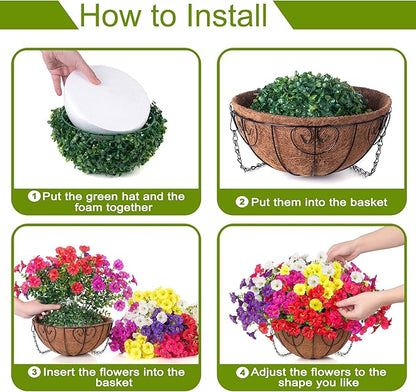 How to Install

1 Put the green hat and the foam together

2 Put them into the basket

3 Insert the flowers into the basket

4 Adjust the flowers to the shape you like