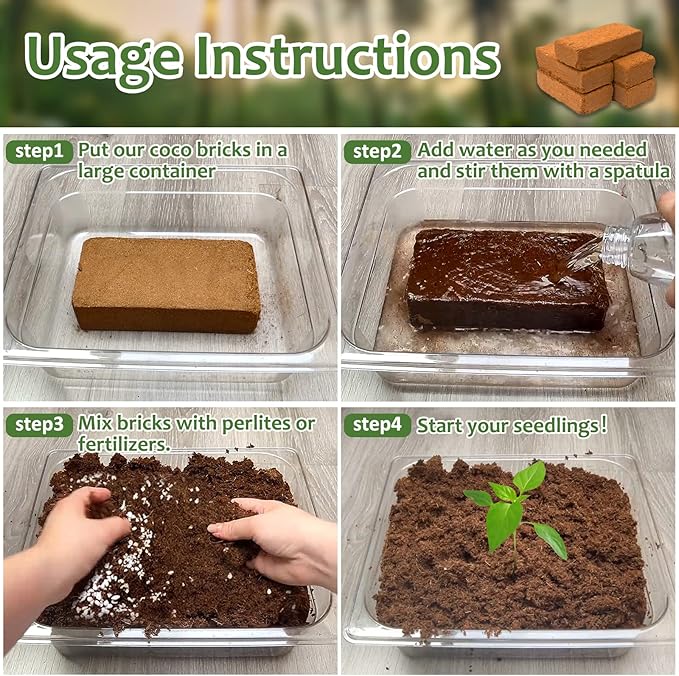 Usage Instructions

step1 Put our coco bricks in a large container

step2 Add water as you needed and stir them with a spatula

step3 Mix bricks with perlites or fertilizers.

step4 Start your seedlings!