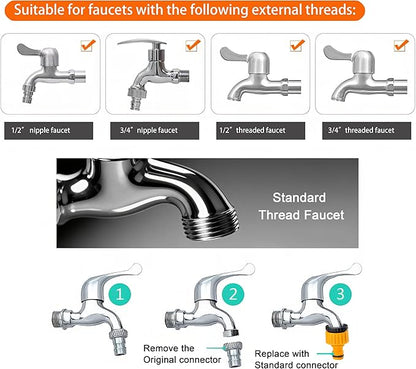 Suitable for faucets with the following external threads:

1/2" nipple faucet

3/4" nipple faucet

1/2" threaded faucet

3/4" threaded faucet

Standard Thread Faucet

1

2

3

Remove the Original connector

Replace with Standard connector