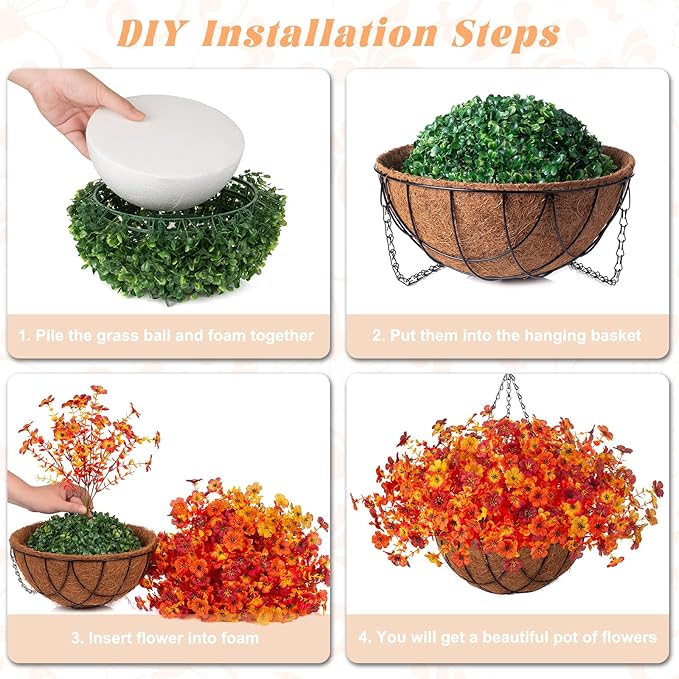 DIY Installation Steps

1. Pile the grass ball and foam together

2. Put them into the hanging basket

3. Insert flower into foam

4. You will get a beautiful pot of flowers