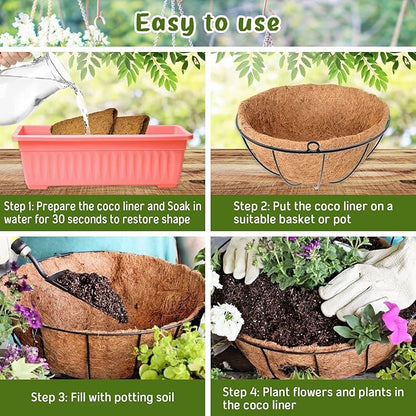 Easy to use

Step 1: Prepare the coco liner and Soak in water for 30 seconds to restore shape

Step 2: Put the coco liner on a suitable basket or pot

Step 3: Fill with potting soil

Step 4: Plant flowers and plants in the coco liner