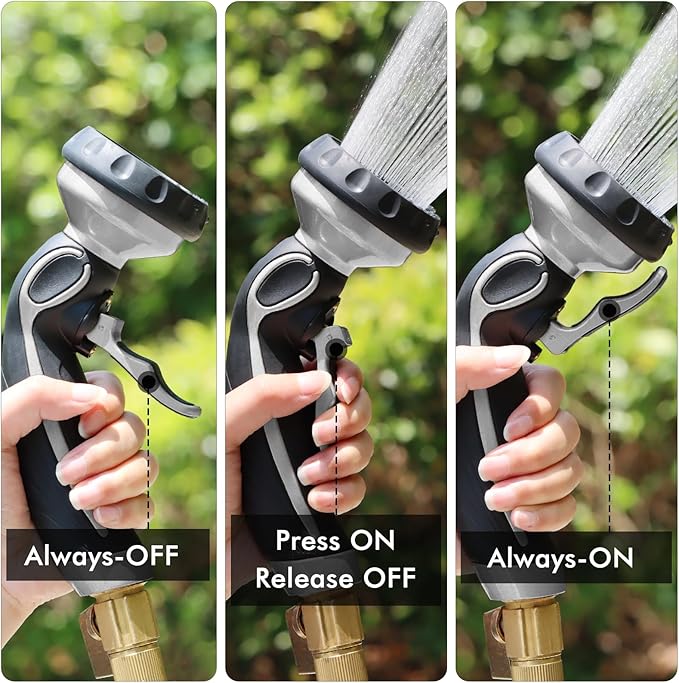 Always-OFF

Press ON
Release OFF

Always-ON