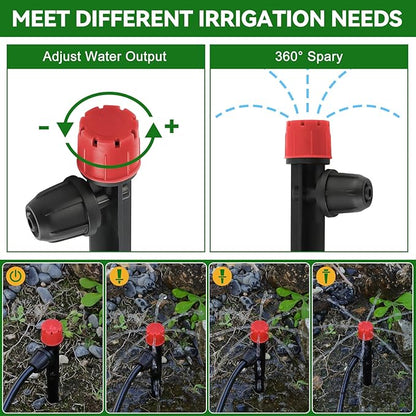 MEET DIFFERENT IRRIGATION NEEDS

Adjust Water Output

- +

360° Spary