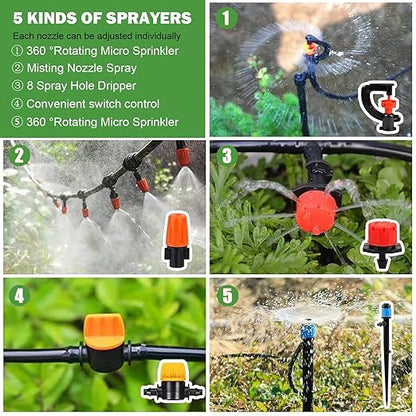 5 KINDS OF SPRAYERS

Each nozzle can be adjusted individually

① 360 °Rotating Micro Sprinkler
② Misting Nozzle Spray
③ 8 Spray Hole Dripper
④ Convenient switch control
⑤ 360 °Rotating Micro Sprinkler

1

2

3

4

5