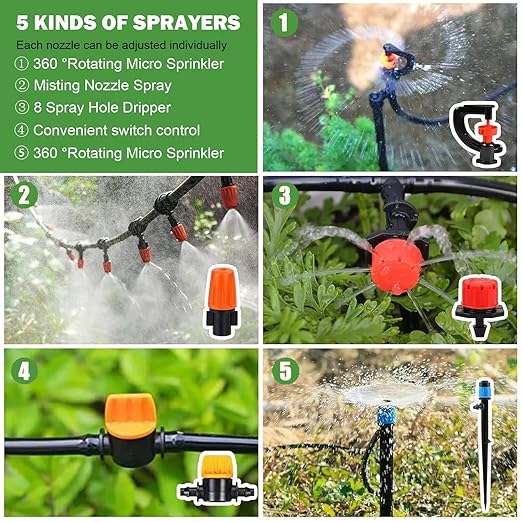 5 KINDS OF SPRAYERS

Each nozzle can be adjusted individually

① 360 °Rotating Micro Sprinkler

② Misting Nozzle Spray

③ 8 Spray Hole Dripper

④ Convenient switch control

⑤ 360 °Rotating Micro Sprinkler

1

2

3

4

5