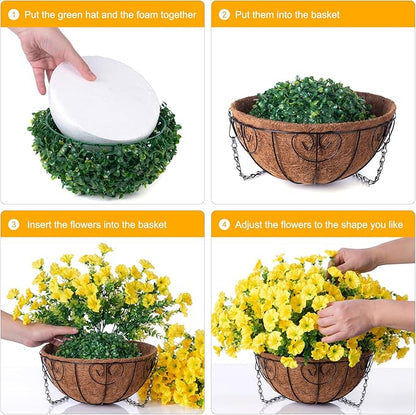 1 Put the green hat and the foam together

2 Put them into the basket

3 Insert the flowers into the basket

4 Adjust the flowers to the shape you like