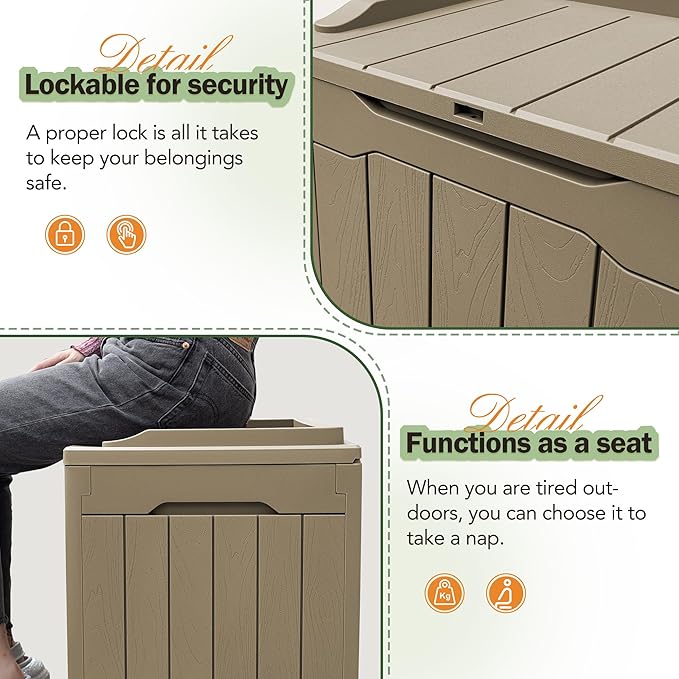 Detail
Lockable for security

A proper lock is all it takes to keep your belongings safe.

Detail
Functions as a seat

When you are tired outdoors, you can choose it to take a nap.

Kg