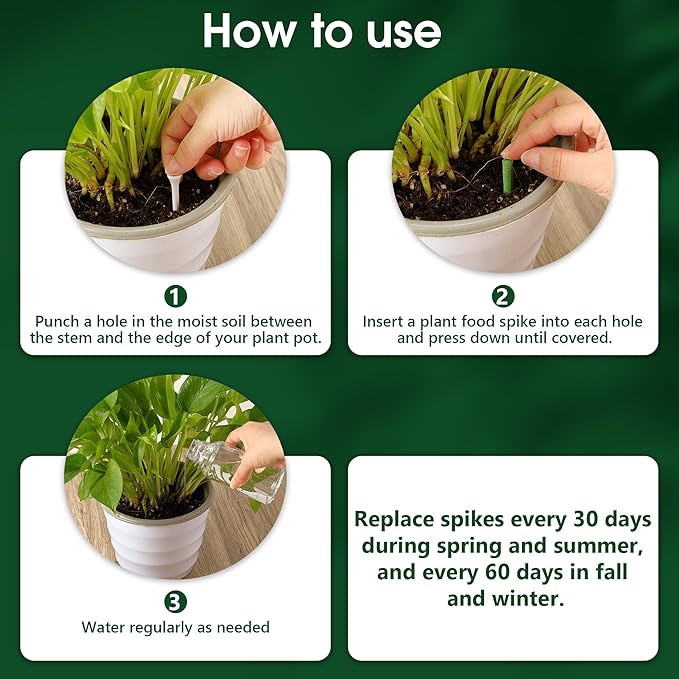 How to use

1
Punch a hole in the moist soil between the stem and the edge of your plant pot.

2
Insert a plant food spike into each hole and press down until covered.

3
Water regularly as needed

Replace spikes every 30 days during spring and summer, and every 60 days in fall and winter.