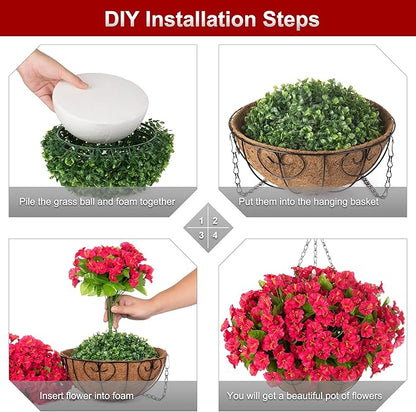 DIY Installation Steps

Pile the grass ball and foam together

Put them into the hanging basket

1 2
3 4

Insert flower into foam

You will get a beautiful pot of flowers