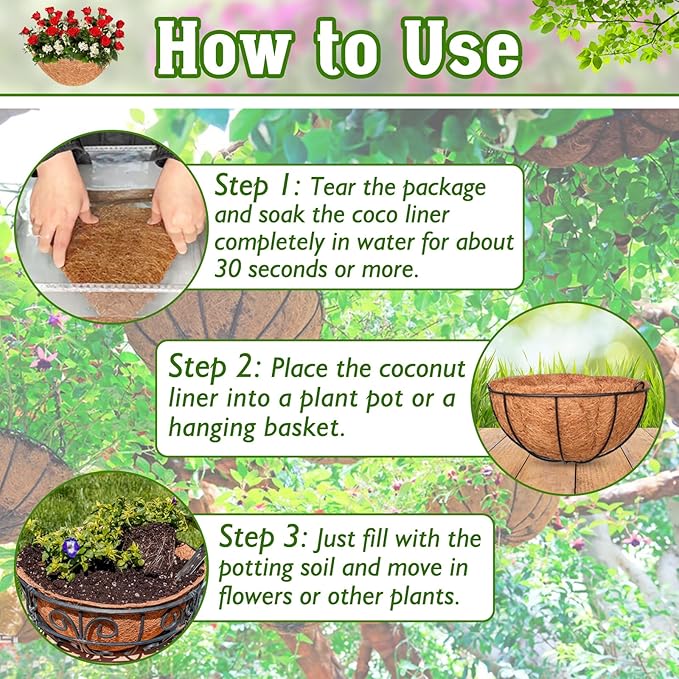 How to Use

Step 1: Tear the package and soak the coco liner completely in water for about 30 seconds or more.

Step 2: Place the coconut liner into a plant pot or a hanging basket.

Step 3: Just fill with the potting soil and move in flowers or other plants.