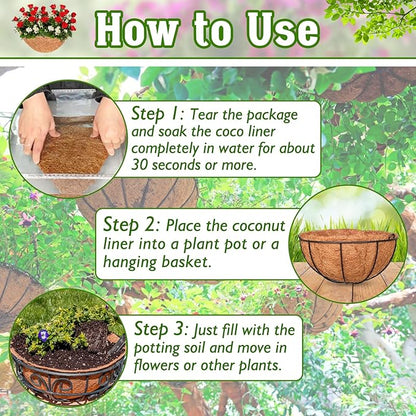 How to Use

Step 1: Tear the package and soak the coco liner completely in water for about 30 seconds or more.

Step 2: Place the coconut liner into a plant pot or a hanging basket.

Step 3: Just fill with the potting soil and move in flowers or other plants.