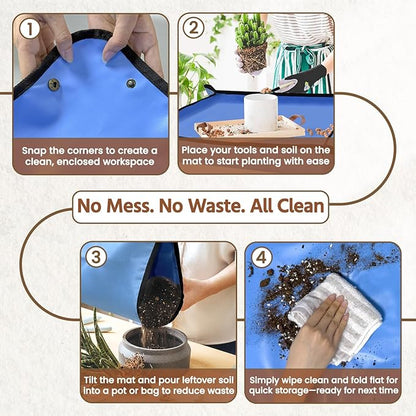 1

Snap the corners to create a clean, enclosed workspace

2

Place your tools and soil on the mat to start planting with ease

No Mess. No Waste. All Clean

3

Tilt the mat and pour leftover soil into a pot or bag to reduce waste

4

Simply wipe clean and fold flat for quick storage—ready for next time