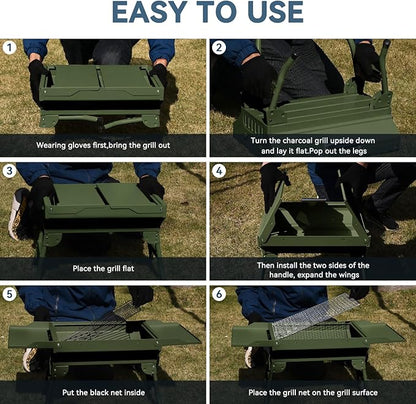 EASY TO USE

1

Wearing gloves first,bring the grill out

2

Turn the charcoal grill upside down and lay it flat.Pop out the legs

3

Place the grill flat

4

Then install the two sides of the handle, expand the wings

5

Put the black net inside

6

Place the grill net on the grill surface