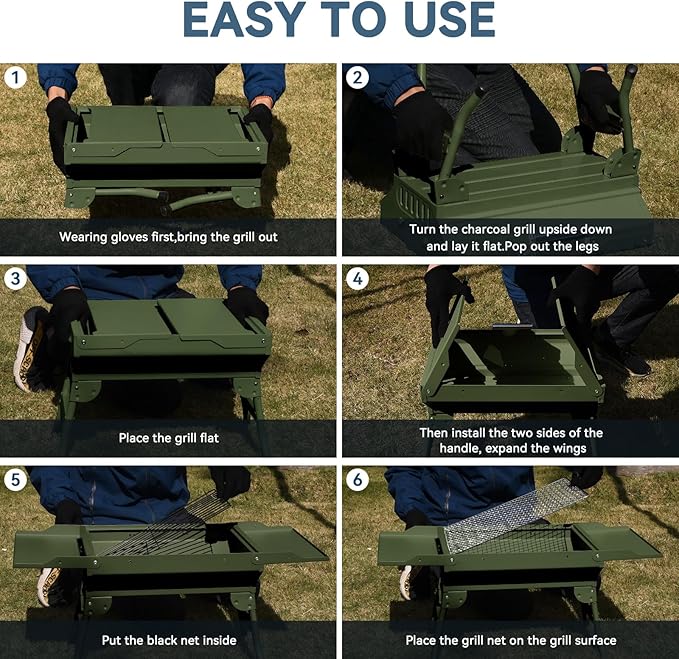 EASY TO USE

1

Wearing gloves first,bring the grill out

2

Turn the charcoal grill upside down and lay it flat.Pop out the legs

3

Place the grill flat

4

Then install the two sides of the handle, expand the wings

5

Put the black net inside

6

Place the grill net on the grill surface