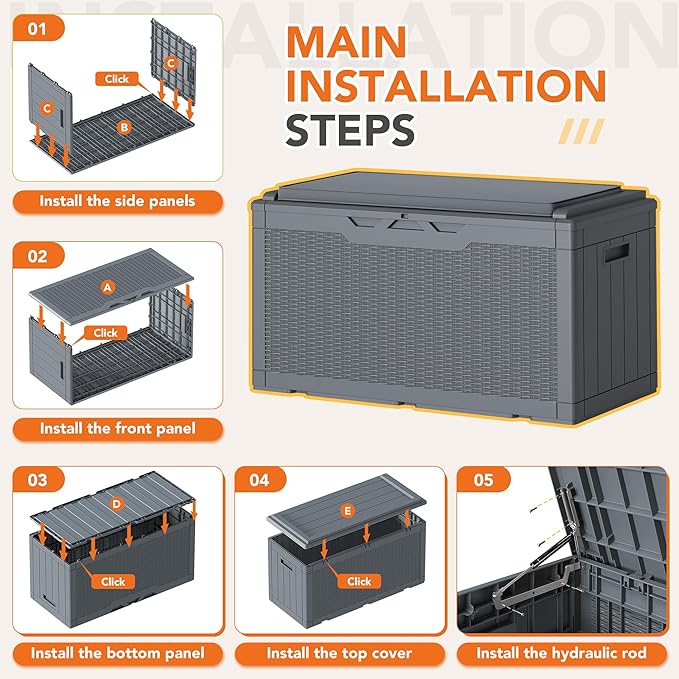 INSTALLATION

MAIN INSTALLATION STEPS

01
Click
C
C
B
Install the side panels

02
A
Click
Install the front panel

03
D
Click
Install the bottom panel

04
E
Click
Install the top cover

05
Install the hydraulic rod