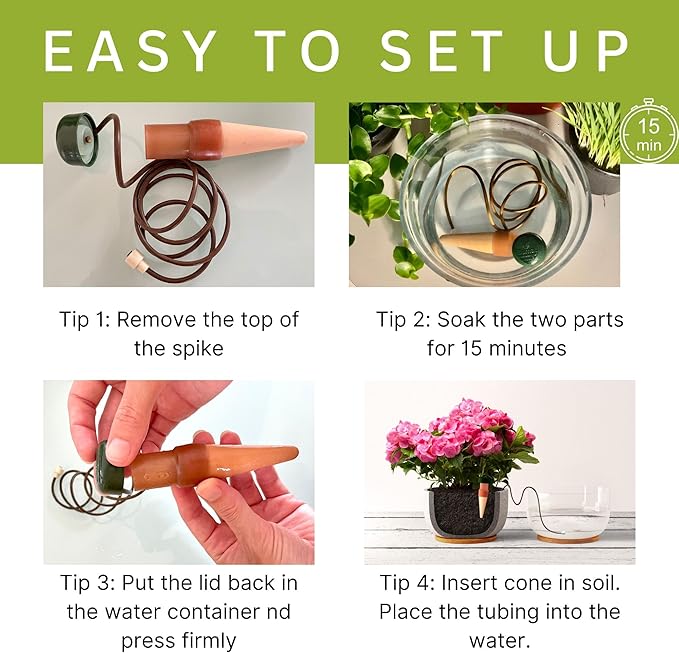 EASY TO SET UP

15 min

Tip 1: Remove the top of the spike

Tip 2: Soak the two parts for 15 minutes

Tip 3: Put the lid back in the water container nd press firmly

Tip 4: Insert cone in soil. Place the tubing into the water.