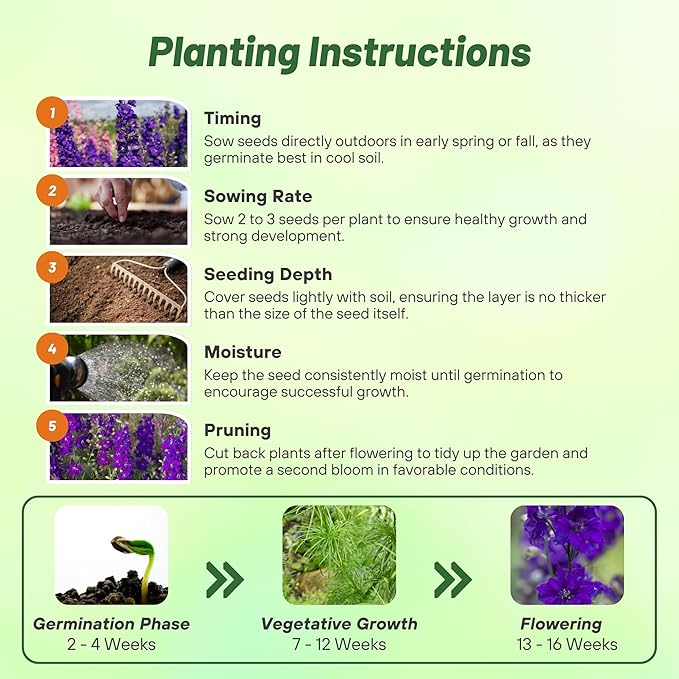 Planting Instructions

1
Timing
Sow seeds directly outdoors in early spring or fall, as they germinate best in cool soil.

2
Sowing Rate
Sow 2 to 3 seeds per plant to ensure healthy growth and strong development.

3
Seeding Depth
Cover seeds lightly with soil, ensuring the layer is no thicker than the size of the seed itself.

4
Moisture
Keep the seed consistently moist until germination to encourage successful growth.

5
Pruning
Cut back plants after flowering to tidy up the garden and promote a second bloom in favorable conditions.

Germination Phase
2 - 4 Weeks

Vegetative Growth
7 - 12 Weeks

Flowering
13 - 16 Weeks