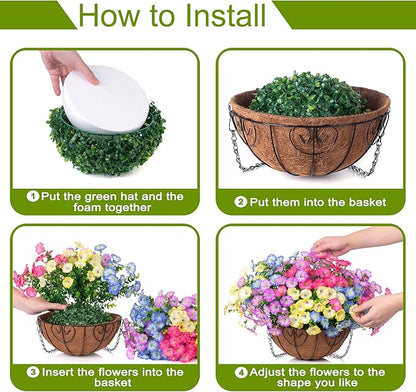 How to Install

1 Put the green hat and the foam together

2 Put them into the basket

3 Insert the flowers into the basket

4 Adjust the flowers to the shape you like