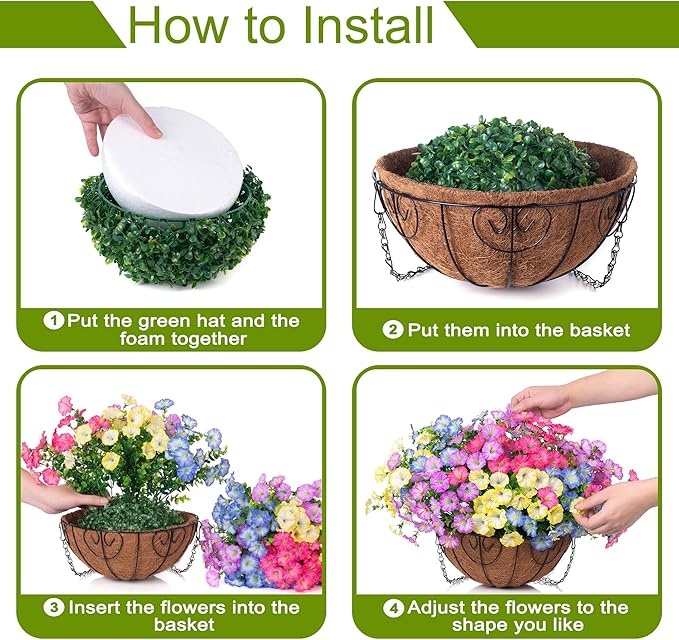 How to Install

1 Put the green hat and the foam together

2 Put them into the basket

3 Insert the flowers into the basket

4 Adjust the flowers to the shape you like