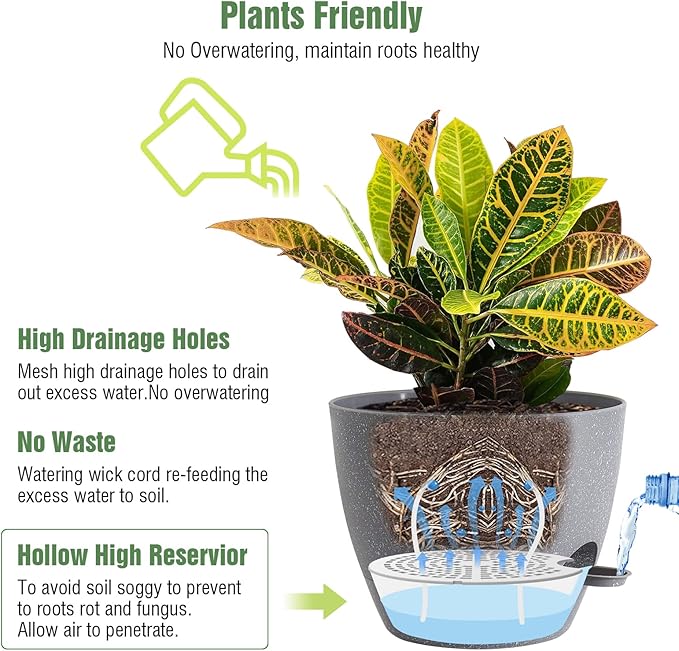 Plants Friendly
No Overwatering, maintain roots healthy

High Drainage Holes
Mesh high drainage holes to drain out excess water.No overwatering

No Waste
Watering wick cord re-feeding the excess water to soil.

Hollow High Reservior
To avoid soil soggy to prevent to roots rot and fungus.
Allow air to penetrate.