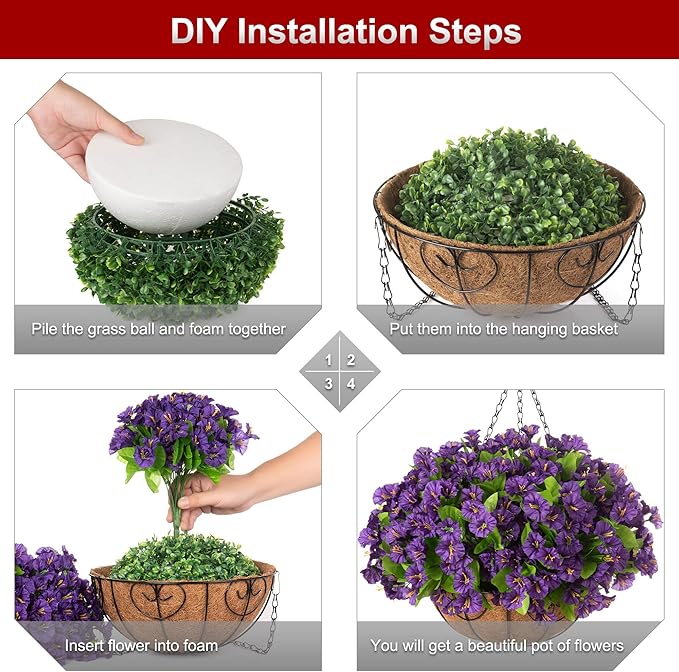 DIY Installation Steps

Pile the grass ball and foam together

Put them into the hanging basket

1 2
3 4

Insert flower into foam

You will get a beautiful pot of flowers