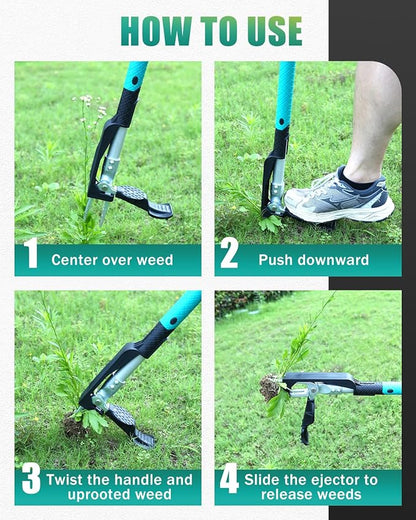 HOW TO USE

1 Center over weed

2 Push downward

3 Twist the handle and uprooted weed

4 Slide the ejector to release weeds