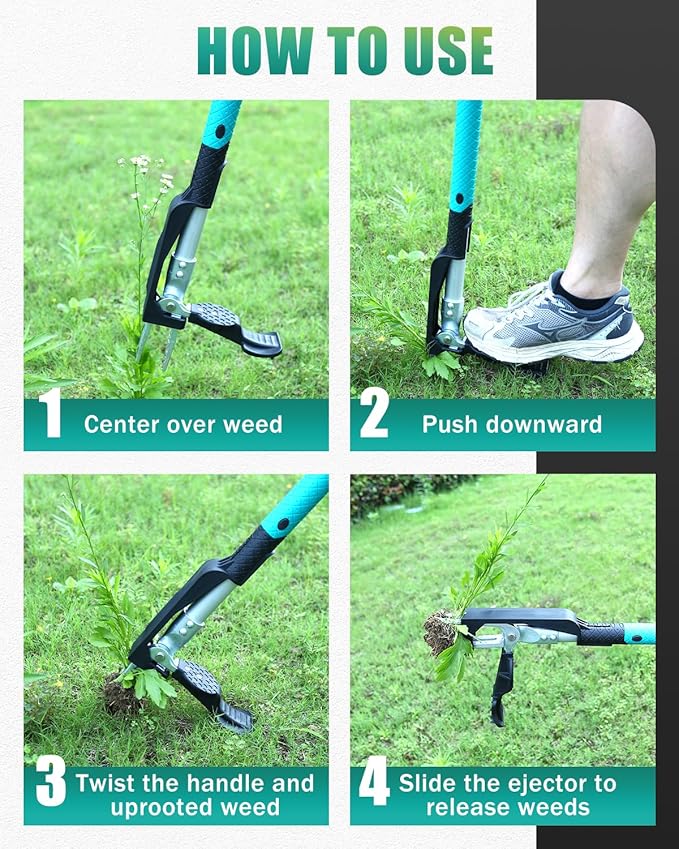 HOW TO USE

1 Center over weed

2 Push downward

3 Twist the handle and uprooted weed

4 Slide the ejector to release weeds