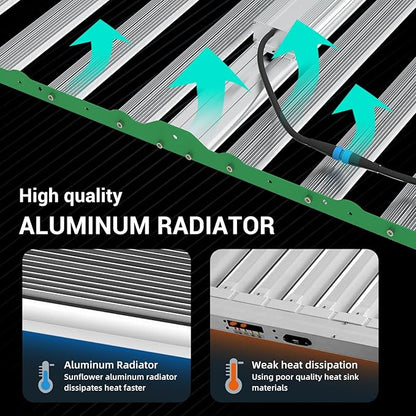 High quality
ALUMINUM RADIATOR

Aluminum Radiator
Sunflower aluminum radiator dissipates heat faster

Weak heat dissipation
Using poor quality heat sink materials