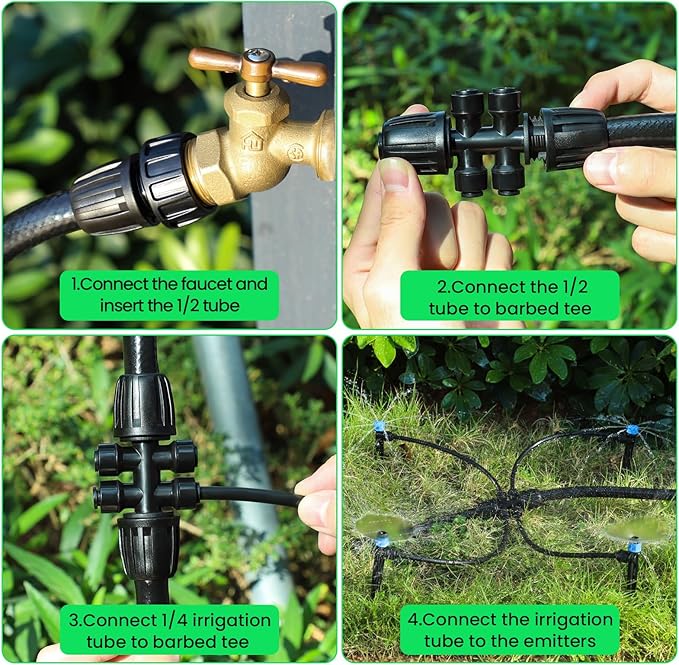 1.Connect the faucet and insert the 1/2 tube

2.Connect the 1/2 tube to barbed tee

3.Connect 1/4 irrigation tube to barbed tee

4.Connect the irrigation tube to the emitters