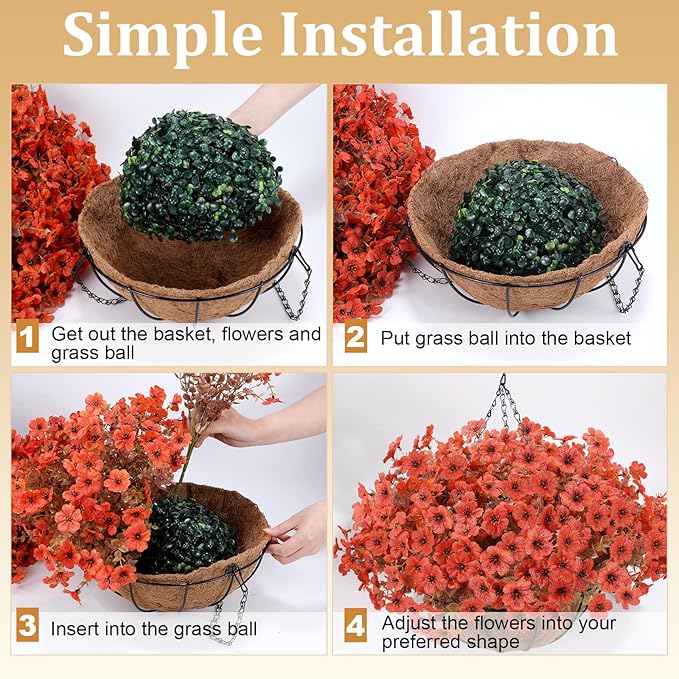 Simple Installation

1 Get out the basket, flowers and grass ball

2 Put grass ball into the basket

3 Insert into the grass ball

4 Adjust the flowers into your preferred shape