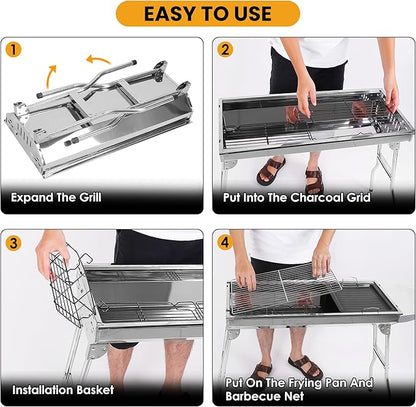 EASY TO USE

1

Expand The Grill

2

Put Into The Charcoal Grid

3

Installation Basket

4

Put On The Frying Pan And Barbecue Net