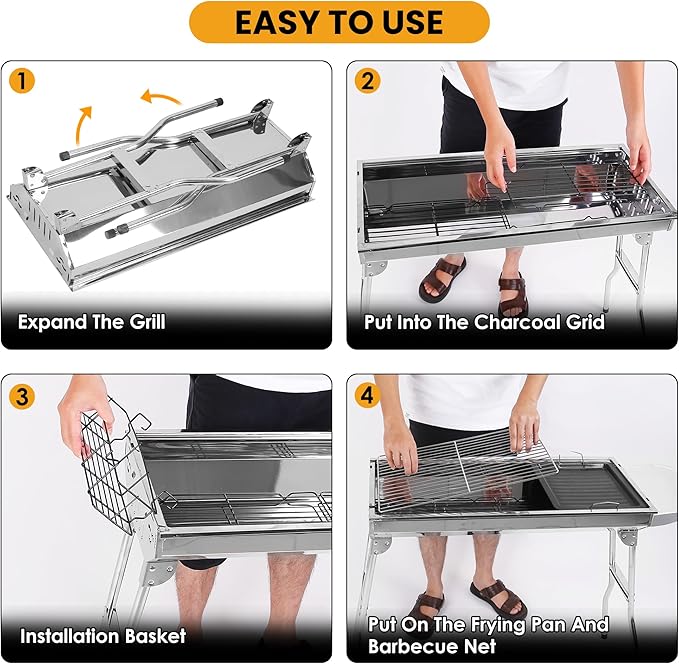 EASY TO USE

1

Expand The Grill

2

Put Into The Charcoal Grid

3

Installation Basket

4

Put On The Frying Pan And Barbecue Net