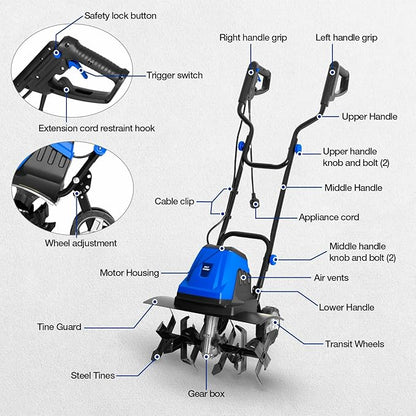 Safety lock button
Trigger switch
Extension cord restraint hook
Wheel adjustment
Right handle grip
Left handle grip
Upper Handle
Upper handle knob and bolt (2)
Middle Handle
Cable clip
Appliance cord
Middle handle knob and bolt (2)
Motor Housing
Air vents
Lower Handle
Tine Guard
Transit Wheels
Steel Tines
Gear box