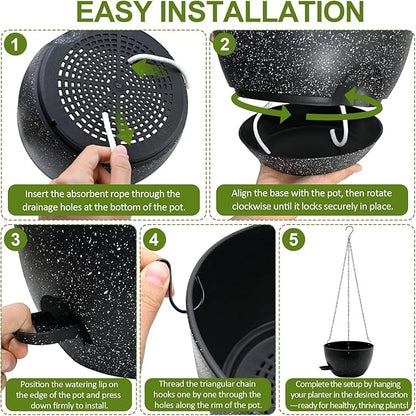 EASY INSTALLATION

1

Insert the absorbent rope through the drainage holes at the bottom of the pot.

2

Align the base with the pot, then rotate clockwise until it locks securely in place.

3

Position the watering lip on the edge of the pot and press down firmly to install.

4

Thread the triangular chain hooks one by one through the holes along the rim of the pot.

5

Complete the setup by hanging your planter in the desired location —ready for healthy, thriving plants!