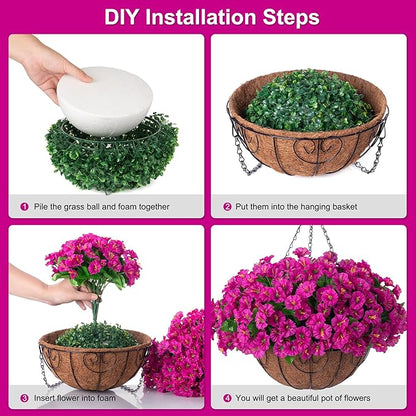 DIY Installation Steps

1 Pile the grass ball and foam together

2 Put them into the hanging basket

3 Insert flower into foam

4 You will get a beautiful pot of flowers