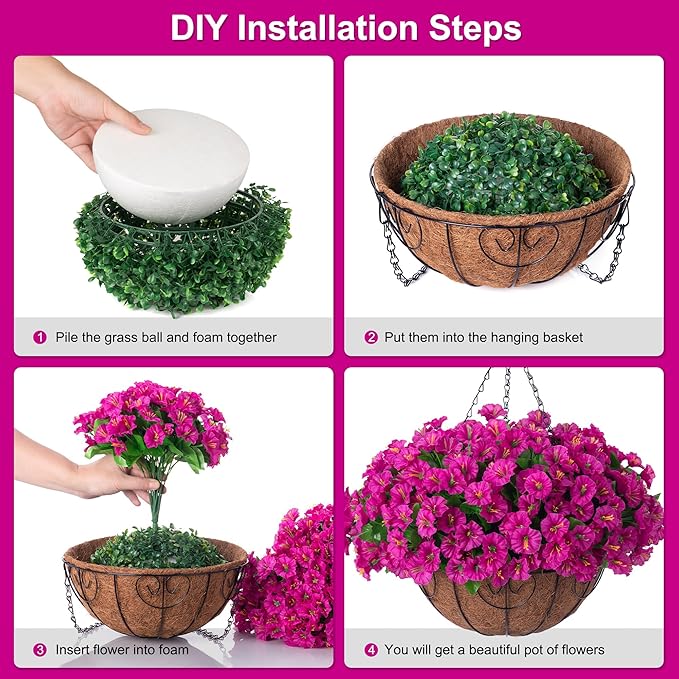 DIY Installation Steps

1 Pile the grass ball and foam together

2 Put them into the hanging basket

3 Insert flower into foam

4 You will get a beautiful pot of flowers