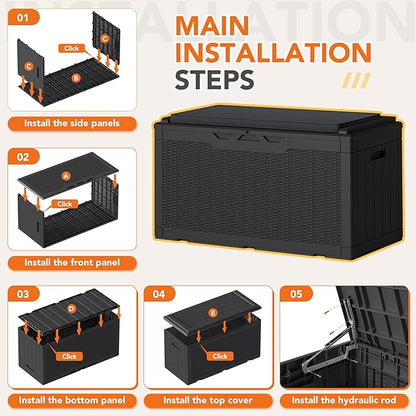 INSTALLATION

MAIN INSTALLATION STEPS

01
Click
C
C
B
Install the side panels

02
A
Click
Install the front panel

03
D
Click
Install the bottom panel

04
E
Click
Install the top cover

05
Install the hydraulic rod