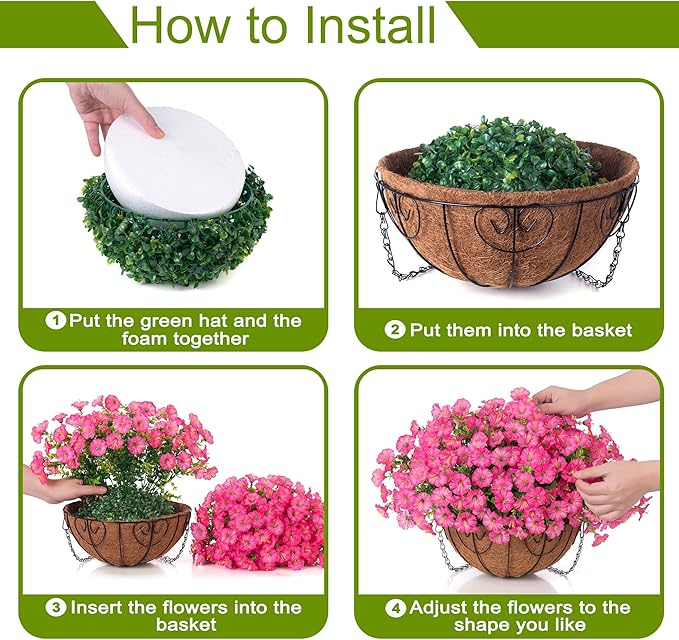 How to Install

1 Put the green hat and the foam together

2 Put them into the basket

3 Insert the flowers into the basket

4 Adjust the flowers to the shape you like