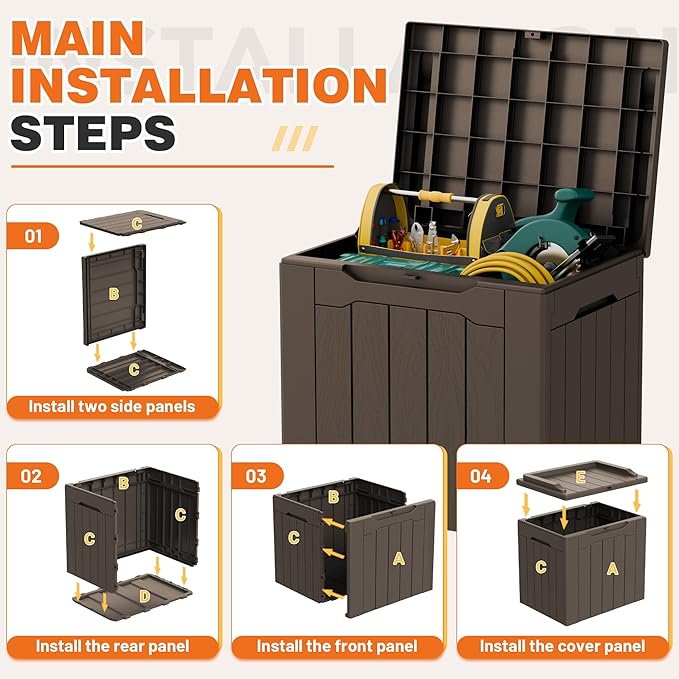 MAIN INSTALLATION STEPS

01
C
B
C
Install two side panels

02
B
C
C
D
Install the rear panel

03
B
C
A
Install the front panel

04
E
C
A
Install the cover panel