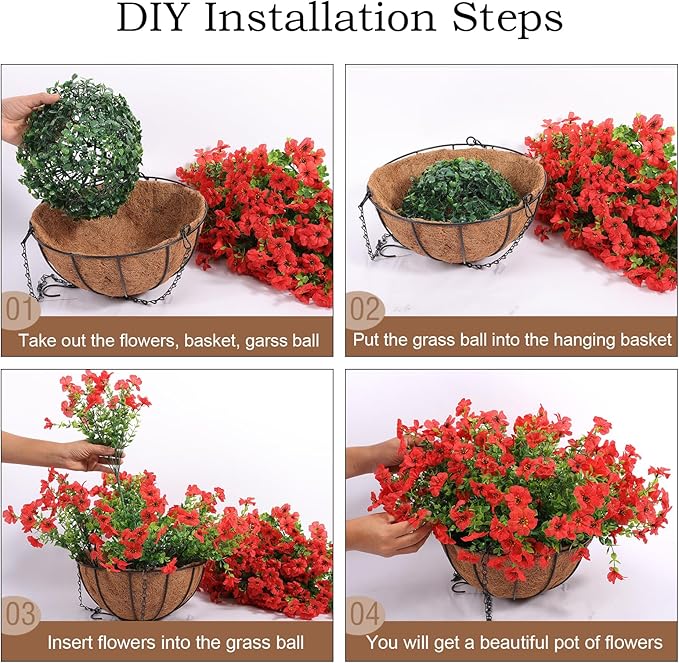 DIY Installation Steps

01
Take out the flowers, basket, garss ball

02
Put the grass ball into the hanging basket

03
Insert flowers into the grass ball

04
You will get a beautiful pot of flowers