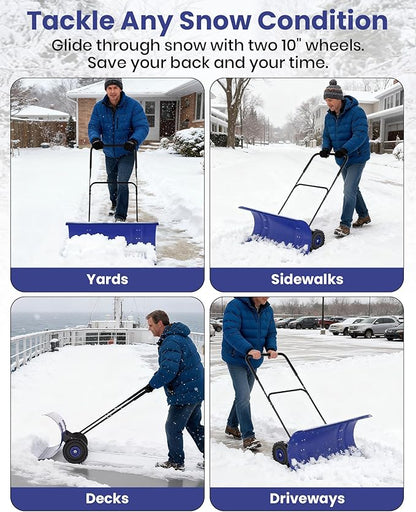 Tackle Any Snow Condition

Glide through snow with two 10" wheels. Save your back and your time.

Yards

Sidewalks

Decks

Driveways