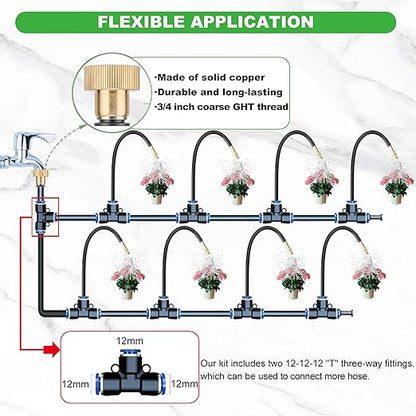 FLEXIBLE APPLICATION

·Made of solid copper
·Durable and long-lasting
·3/4 inch coarse GHT thread

12mm

12mm

12mm

Our kit includes two 12-12-12 "T" three-way fittings, which can be used to connect more hose.