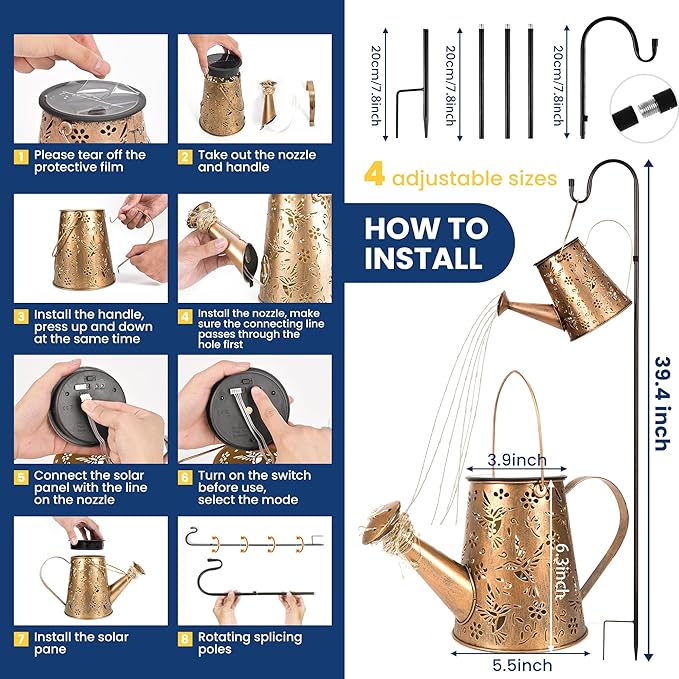 1 Please tear off the protective film

2 Take out the nozzle and handle

3 Install the handle, press up and down at the same time

4 Install the nozzle, make sure the connecting line passes through the hole first

5 Connect the solar panel with the line on the nozzle

6 Turn on the switch before use, select the mode

7 Install the solar pane

8 Rotating splicing poles

20cm/7.8inch

20cm/7.8inch

20cm/7.8inch

4 adjustable sizes

HOW TO INSTALL

39.4 inch

3.9inch

6.3inch

5.5inch