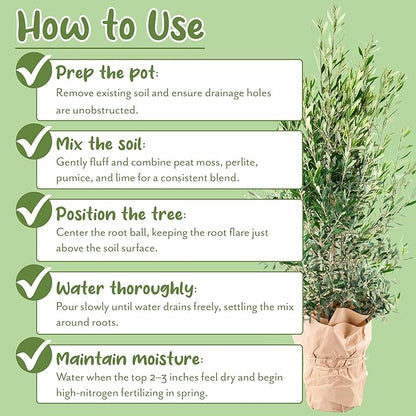 How to Use

Prep the pot:
Remove existing soil and ensure drainage holes are unobstructed.

Mix the soil:
Gently fluff and combine peat moss, perlite, pumice, and lime for a consistent blend.

Position the tree:
Center the root ball, keeping the root flare just above the soil surface.

Water thoroughly:
Pour slowly until water drains freely, settling the mix around roots.

Maintain moisture:
Water when the top 2–3 inches feel dry and begin high-nitrogen fertilizing in spring.