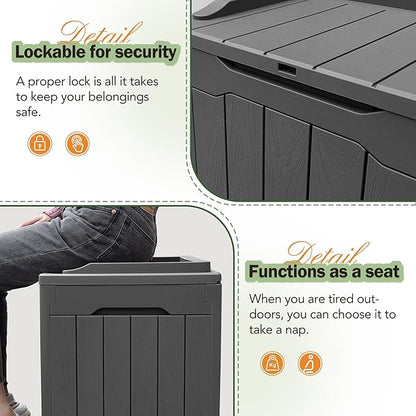 Detail
Lockable for security

A proper lock is all it takes to keep your belongings safe.

Detail
Functions as a seat

When you are tired outdoors, you can choose it to take a nap.

KG