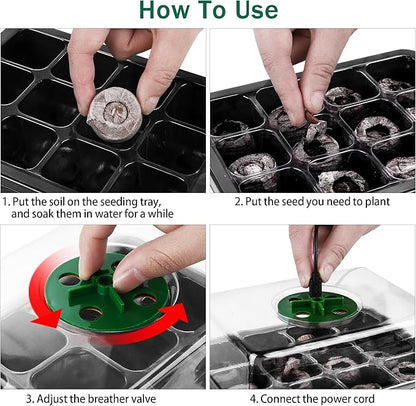 How To Use

1. Put the soil on the seeding tray, and soak them in water for a while

2. Put the seed you need to plant

3. Adjust the breather valve

4. Connect the power cord