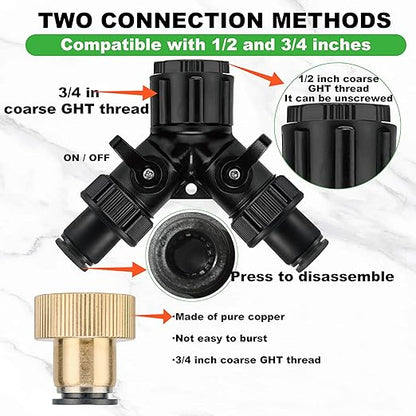 TWO CONNECTION METHODS

Compatible with 1/2 and 3/4 inches

3/4 in coarse GHT thread

1/2 inch coarse GHT thread It can be unscrewed

ON / OFF

Press to disassemble

·Made of pure copper

·Not easy to burst

·3/4 inch coarse GHT thread