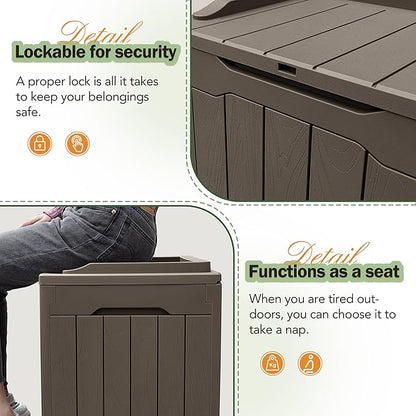 Detail
Lockable for security

A proper lock is all it takes to keep your belongings safe.

Detail
Functions as a seat

When you are tired outdoors, you can choose it to take a nap.

KG