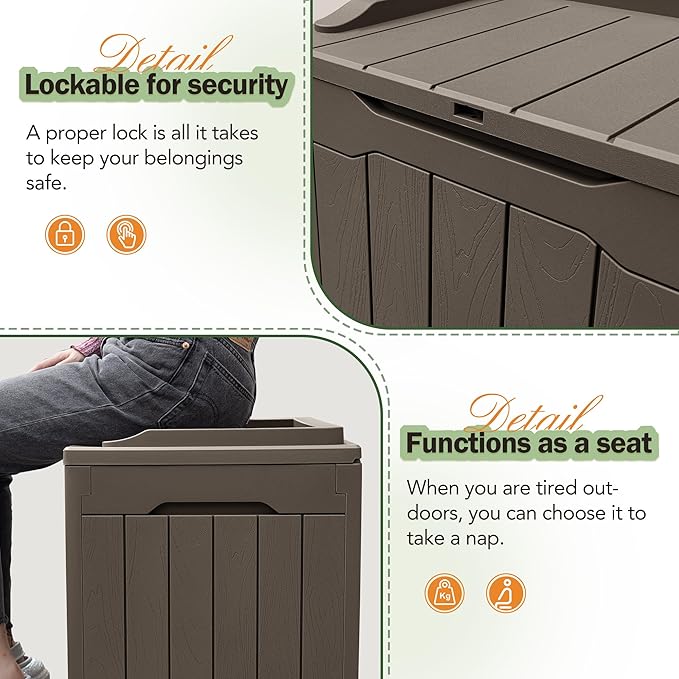 Detail
Lockable for security

A proper lock is all it takes to keep your belongings safe.

Detail
Functions as a seat

When you are tired outdoors, you can choose it to take a nap.

Kg