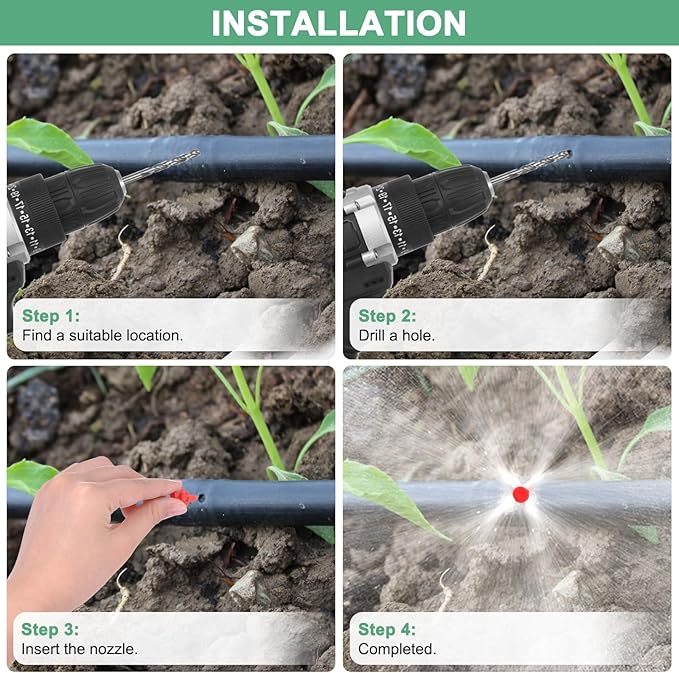 INSTALLATION

Step 1:
Find a suitable location.

Step 2:
Drill a hole.

Step 3:
Insert the nozzle.

Step 4:
Completed.